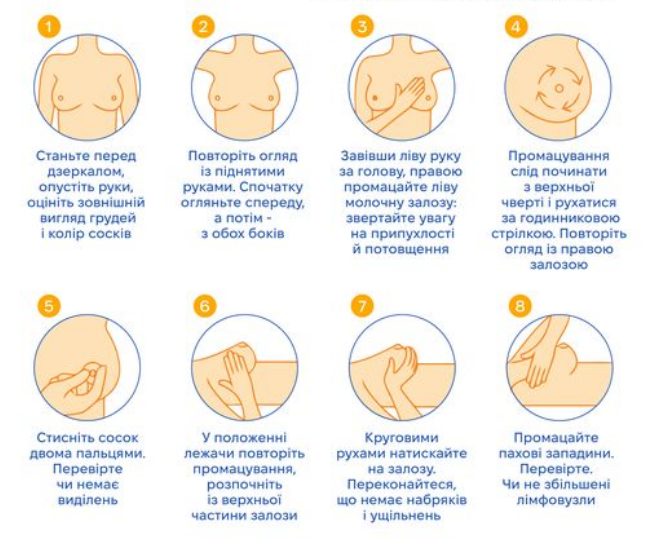 1

Станьте перед дзеркалом, опустіть руки, оцініть зовнішній вигляд грудей і колір сосків

2

Повторіть огляд із піднятими руками. Спочатку огляньте спереду, а потім - з обох боків

3

Завівши ліву руку за голову, правою промацайте ліву молочну залозу: звертайте увагу на припухлості й потовщення

4

Промацування слід починати з верхньої чверті і рухатися за годинниковою стрілкою. Повторіть огляд із правою залозою

5

Стисніть сосок двома пальцями. Перевірте чи немає виділень

6

У положенні лежачи повторіть промацування, розпочніть із верхньої частини залози

7

Круговими рухами натискайте на залозу. Переконайтеся, що немає набряків і ущільнень

8

Промацайте пахові западини. Перевірте. Чи не збільшені лімфовузли